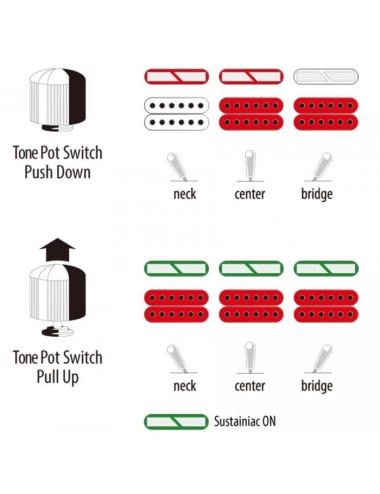 Tone Pot Switch
Push Down

neck center bridge

Tone Pot Switch
Pull Up

neck center bridge

Sustainiac ON